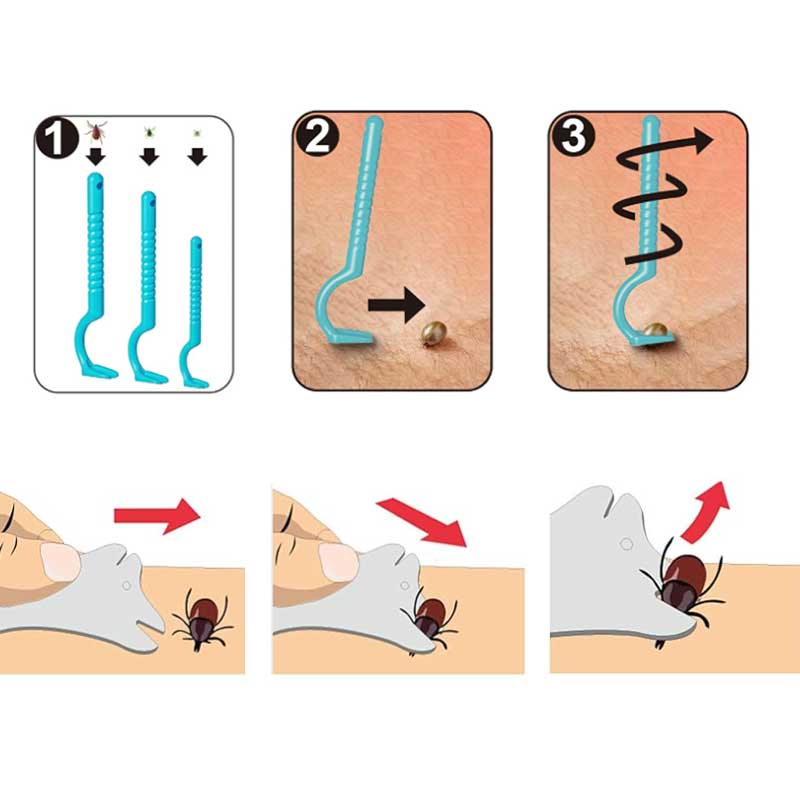 1

2

3